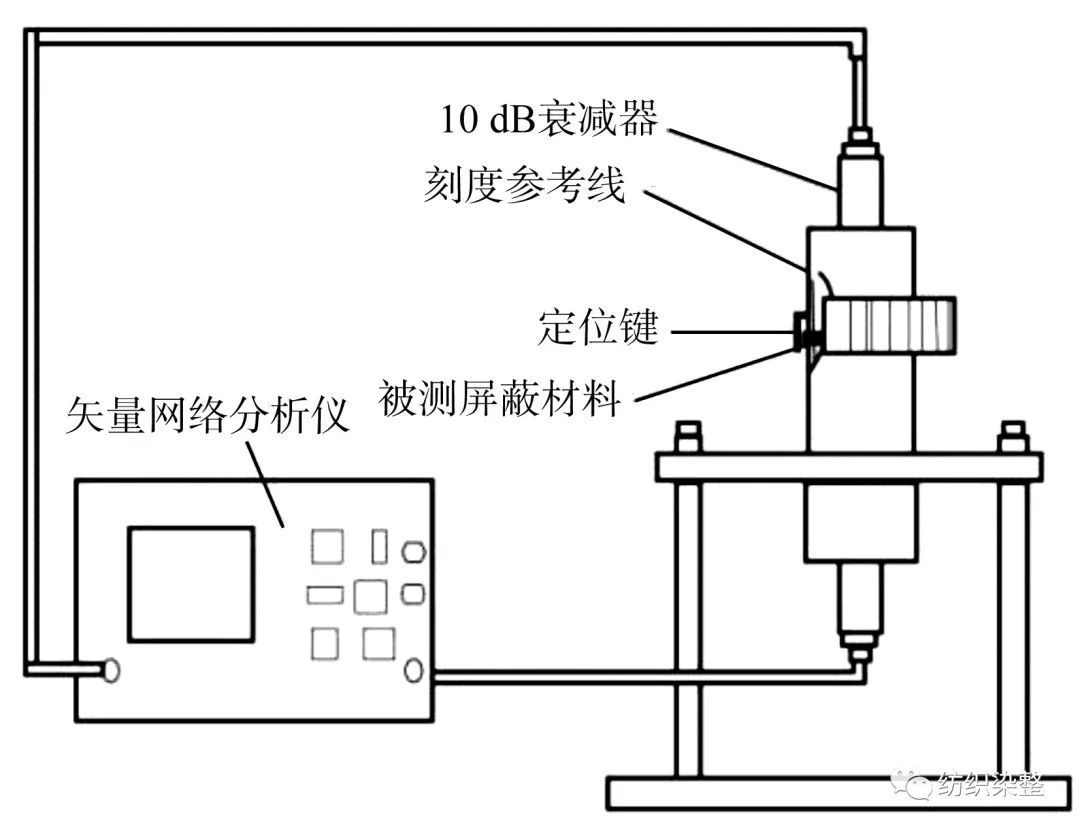 10 dB衰减器
刻度参考线
定位键
被测屏蔽材料
矢量网络分析仪
纺织染整